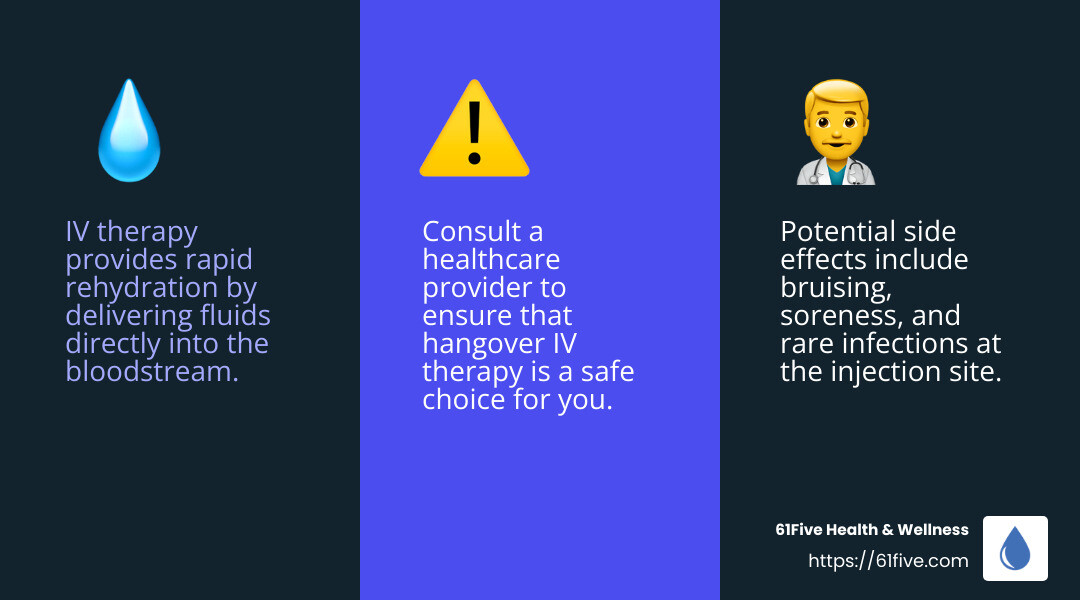 IV therapy provides rapid rehydration by delivering fluids directly into the bloodstream.

Consult a healthcare provider to ensure that hangover IV therapy is a safe choice for you.

Potential side effects include bruising, soreness, and rare infections at the injection site.

61Five Health & Wellness
https://61five.com