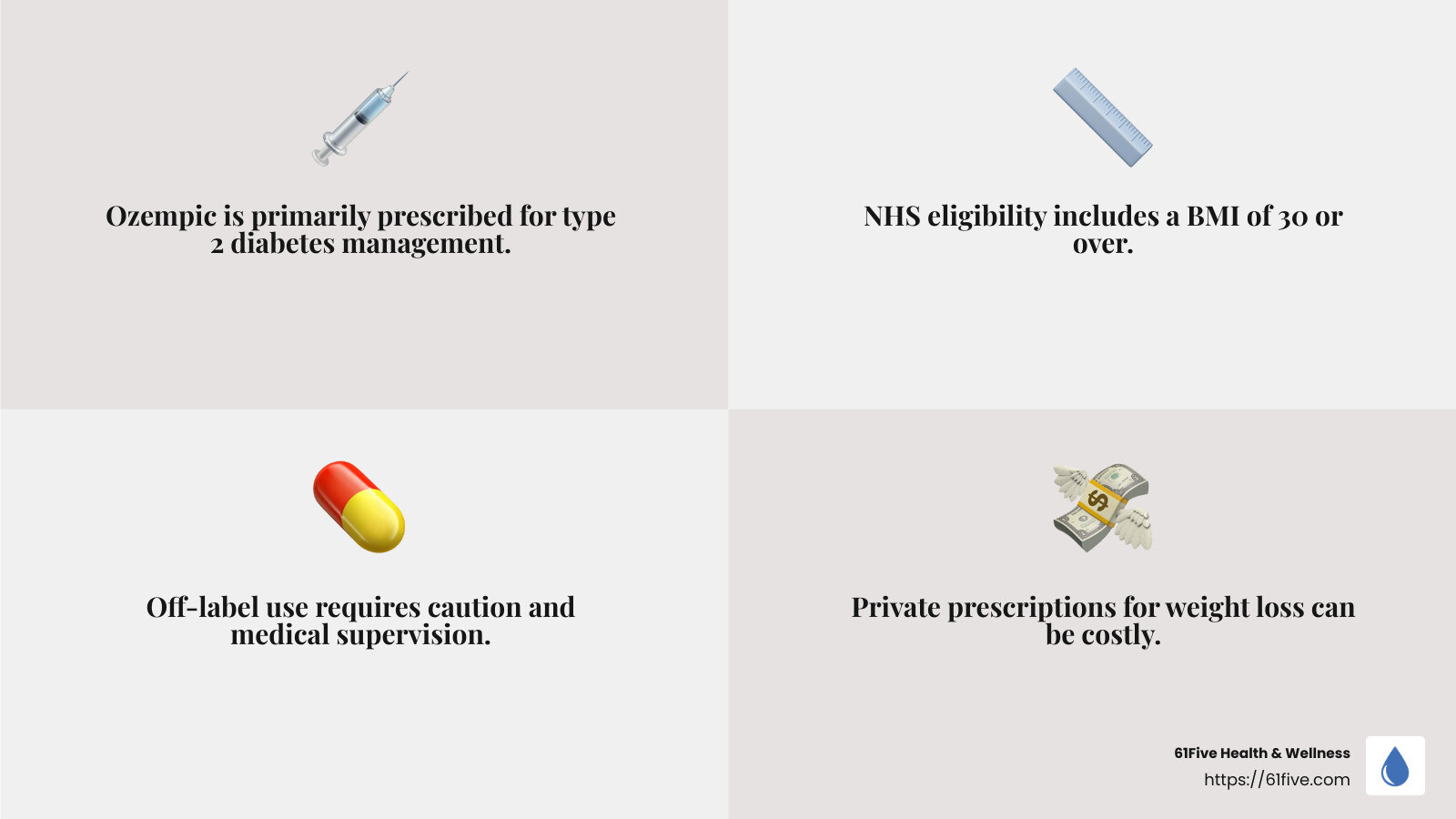 Ozempic is primarily prescribed for type 2 diabetes management.

NHS eligibility includes a BMI of 30 or over.

Off-label use requires caution and medical supervision.

Private prescriptions for weight loss can be costly.

61Five Health & Wellness
https://61five.com