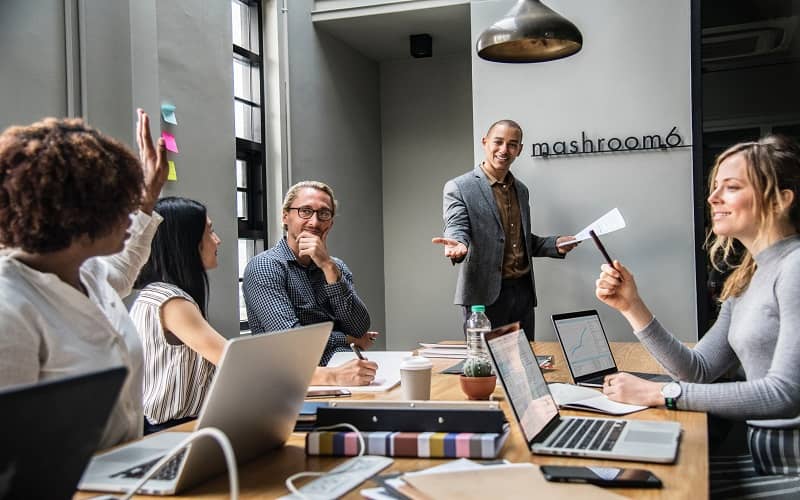 mashroom6