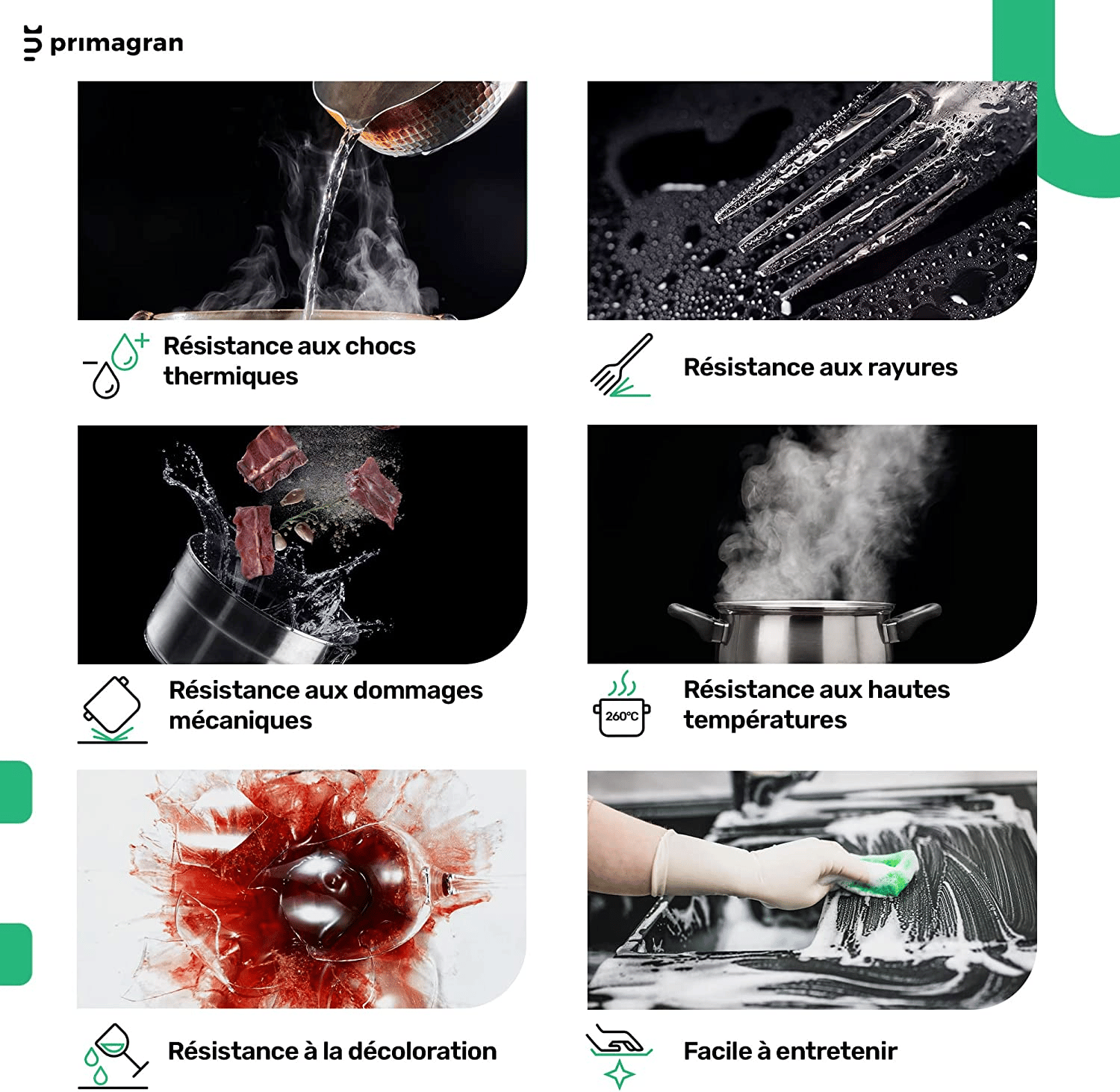 primagran

Résistance aux chocs thermiques

Résistance aux rayures

Résistance aux dommages mécaniques

260°C

Résistance aux hautes températures

Résistance à la décoloration

Facile à entretenir