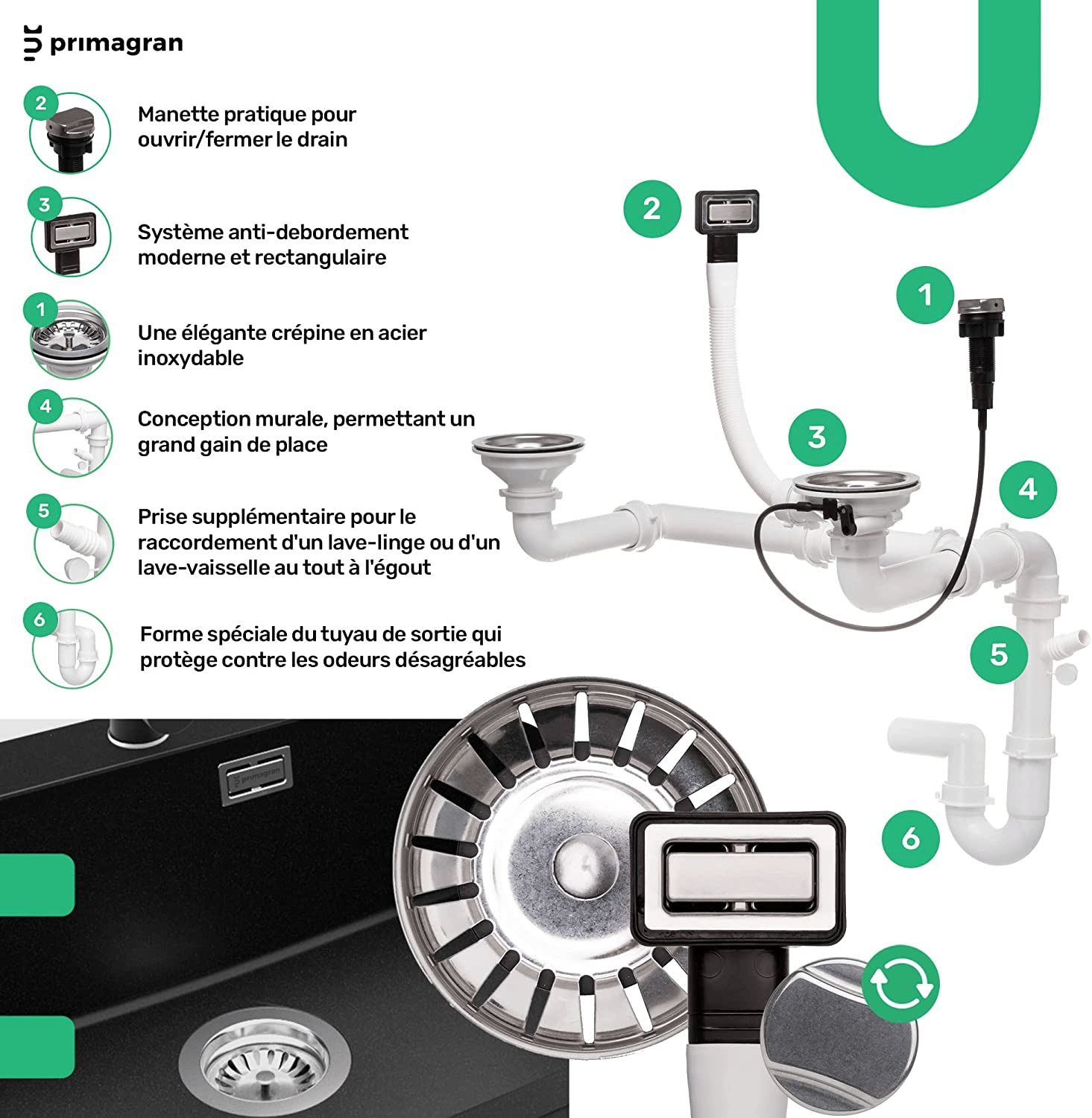 primagran

2

Manette pratique pour ouvrir/fermer le drain

3

Système anti-debordement moderne et rectangulaire

1

Une élégante crépine en acier inoxydable

4

Conception murale, permettant un grand gain de place

5

Prise supplémentaire pour le raccordement d'un lave-linge ou d'un lave-vaisselle au tout à l'égout

6

Forme spéciale du tuyau de sortie qui protège contre les odeurs désagréables

2

1

3

4

5

6

primagran