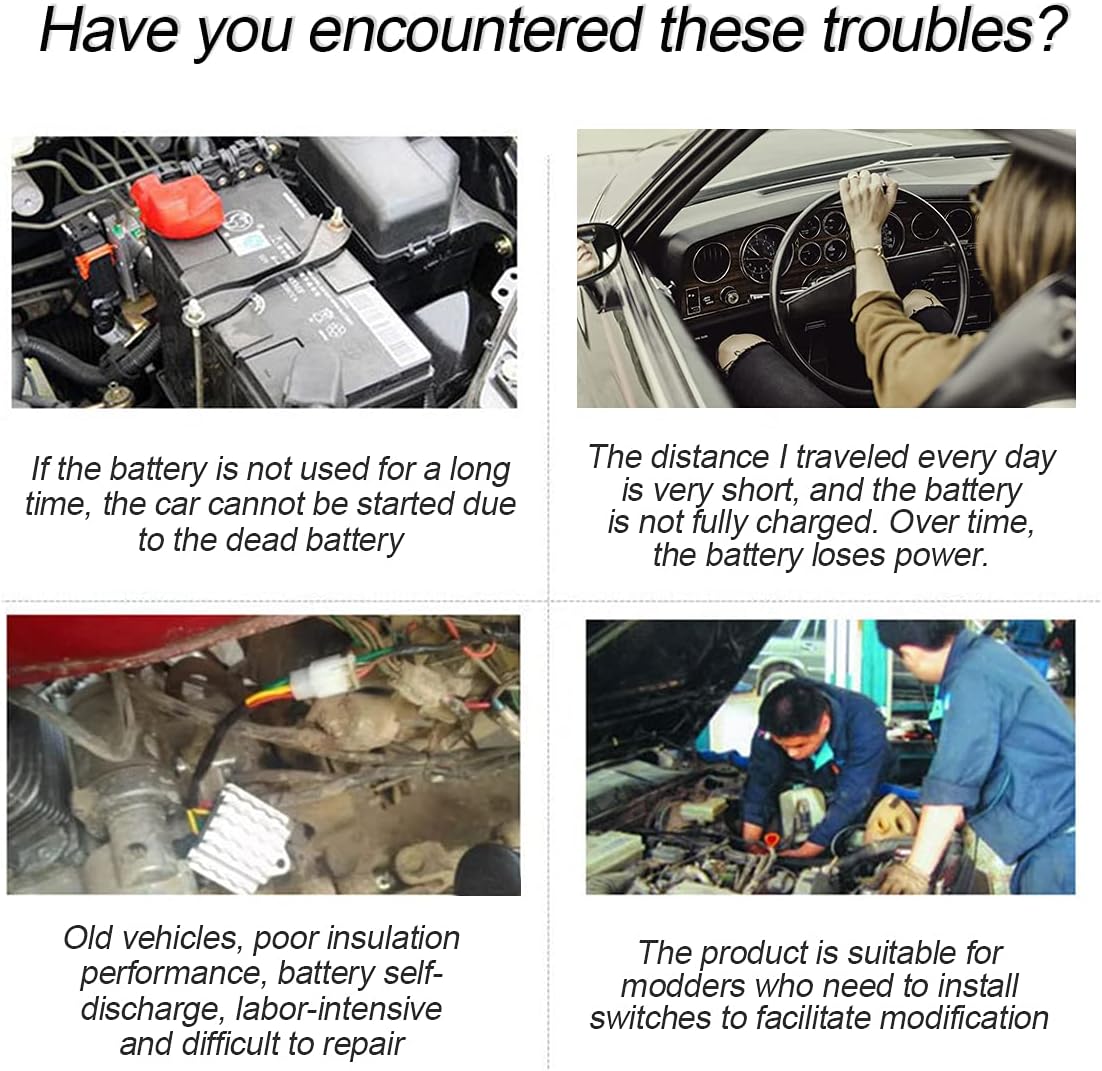 Have you encountered these troubles?

If the battery is not used for a long time, the car cannot be started due to the dead battery

The distance I traveled every day is very short, and the battery is not fully charged. Over time, the battery loses power.

Old vehicles, poor insulation performance, battery self-discharge, labor-intensive and difficult to repair

The product is suitable for modders who need to install switches to facilitate modification