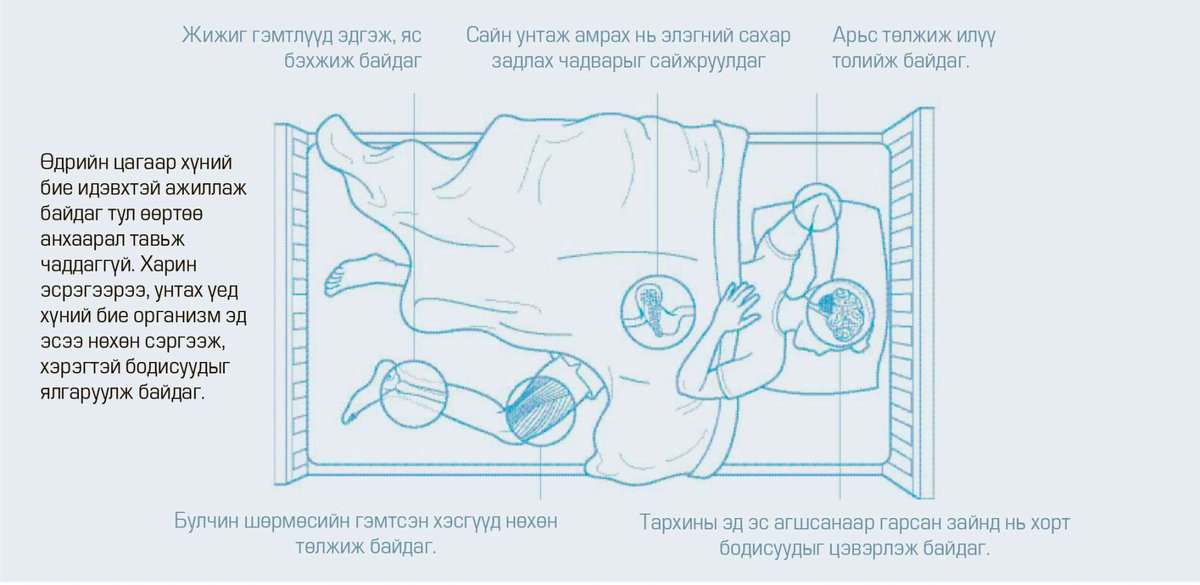 Жижиг гэмтлүүд эдгэж, яс бэхжиж байдаг

Сайн унтаж амрах нь элэгний сахар задлах чадварыг сайжруулдаг

Арьс төлжиж илүү толийж байдаг.

Өдрийн цагаар хүний бие идэвхтэй ажиллаж байдаг тул өөртөө анхаарал тавьж чаддаггүй. Харин эсрэгээрээ, унтах үед хүний бие организм эд эсээ нөхөн сэргээж, хэрэгтэй бодисуудыг ялгаруулж байдаг.

Булчин шөрмөсийн гэмтсэн хэсгүүд нөхөн төлжиж байдаг.

Тархины эд эс агшсанаар гарсан зайнд нь хорт бодисуудыг цэвэрлэж байдаг.