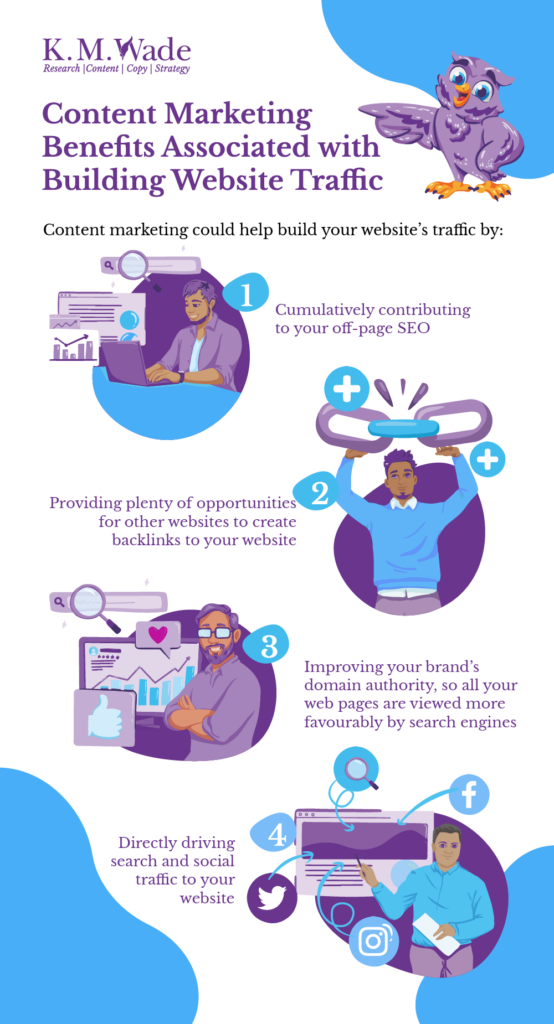 K. M. Wade
Research | Content | Copy | Strategy

Content Marketing Benefits Associated with Building Website Traffic

Content marketing could help build your website's traffic by:

1
Cumulatively contributing to your off-page SEO

2
Providing plenty of opportunities for other websites to create backlinks to your website

3
Improving your brand's domain authority, so all your web pages are viewed more favourably by search engines

4
Directly driving search and social traffic to your website