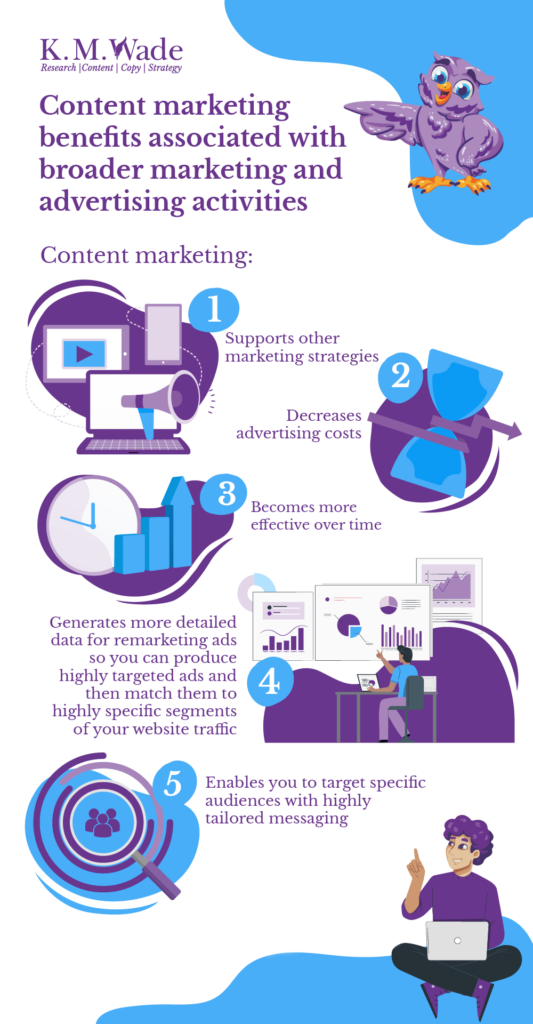 K.M.Wade
Research | Content | Copy | Strategy

Content marketing benefits associated with broader marketing and advertising activities

Content marketing:

1
Supports other marketing strategies

2
Decreases advertising costs

3
Becomes more effective over time

4
Generates more detailed data for remarketing ads so you can produce highly targeted ads and then match them to highly specific segments of your website traffic

5
Enables you to target specific audiences with highly tailored messaging