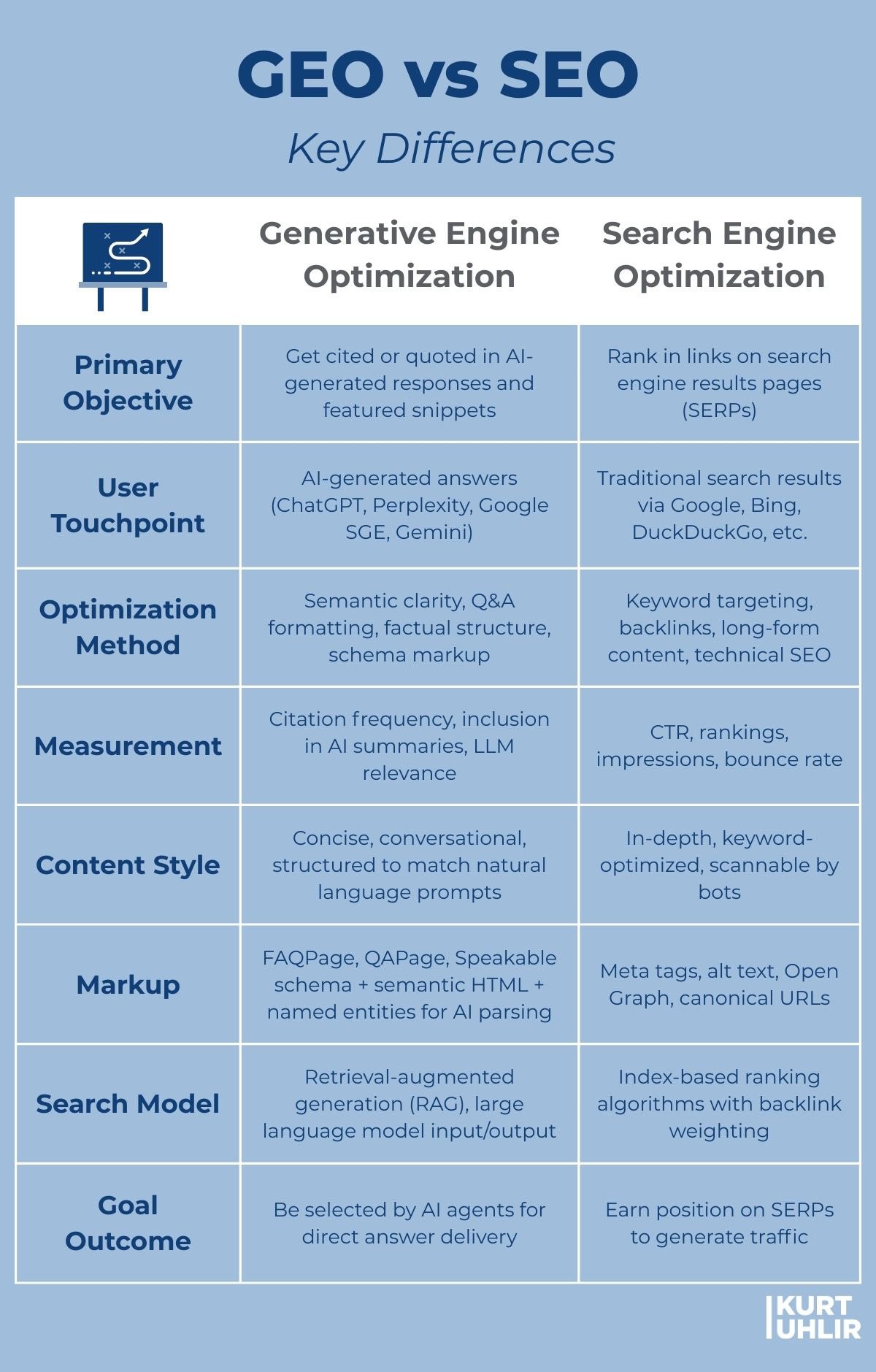 GEO vs SEO

Key Differences

| | Generative Engine Optimization | Search Engine Optimization |
|---|---|---|
| Primary Objective | Get cited or quoted in AI-generated responses and featured snippets | Rank in links on search engine results pages (SERPs) |
| User Touchpoint | AI-generated answers (ChatGPT, Perplexity, Google SGE, Gemini) | Traditional search results via Google, Bing, DuckDuckGo, etc. |
| Optimization Method | Semantic clarity, Q&A formatting, factual structure, schema markup | Keyword targeting, backlinks, long-form content, technical SEO |
| Measurement | Citation frequency, inclusion in AI summaries, LLM relevance | CTR, rankings, impressions, bounce rate |
| Content Style | Concise, conversational, structured to match natural language prompts | In-depth, keyword-optimized, scannable by bots |
| Markup | FAQPage, QAPage, Speakable schema + semantic HTML + named entities for AI parsing | Meta tags, alt text, Open Graph, canonical URLs |
| Search Model | Retrieval-augmented generation (RAG), large language model input/output | Index-based ranking algorithms with backlink weighting |
| Goal Outcome | Be selected by AI agents for direct answer delivery | Earn position on SERPs to generate traffic |

KURT UHLIR