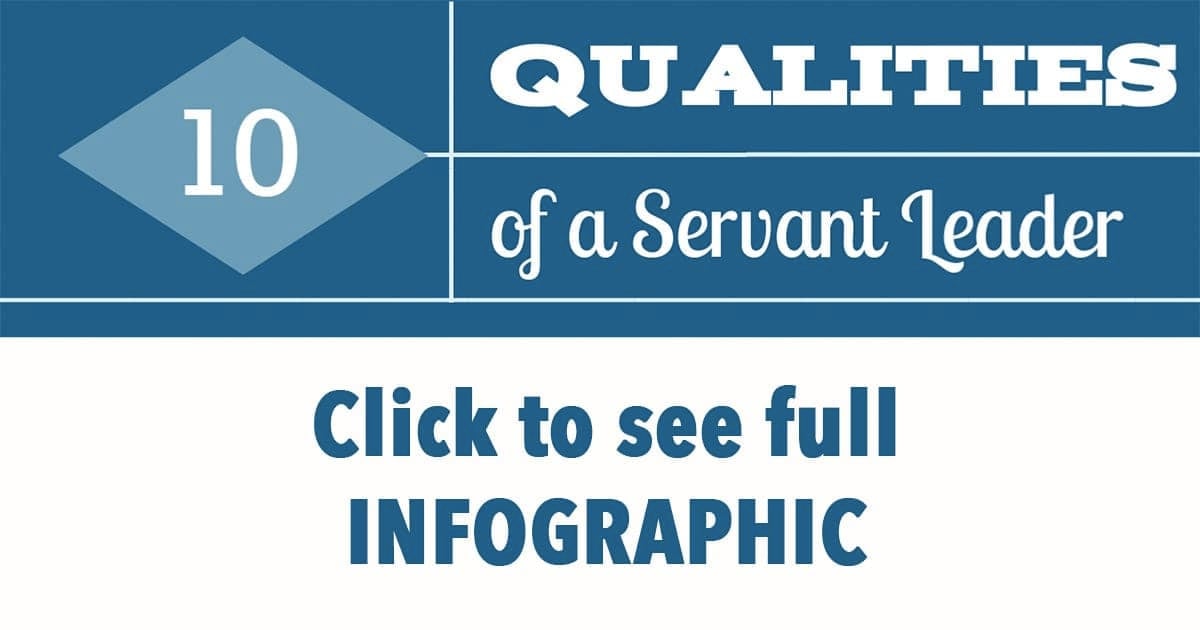 10

QUALITIES

of a Servant Leader

Click to see full INFOGRAPHIC