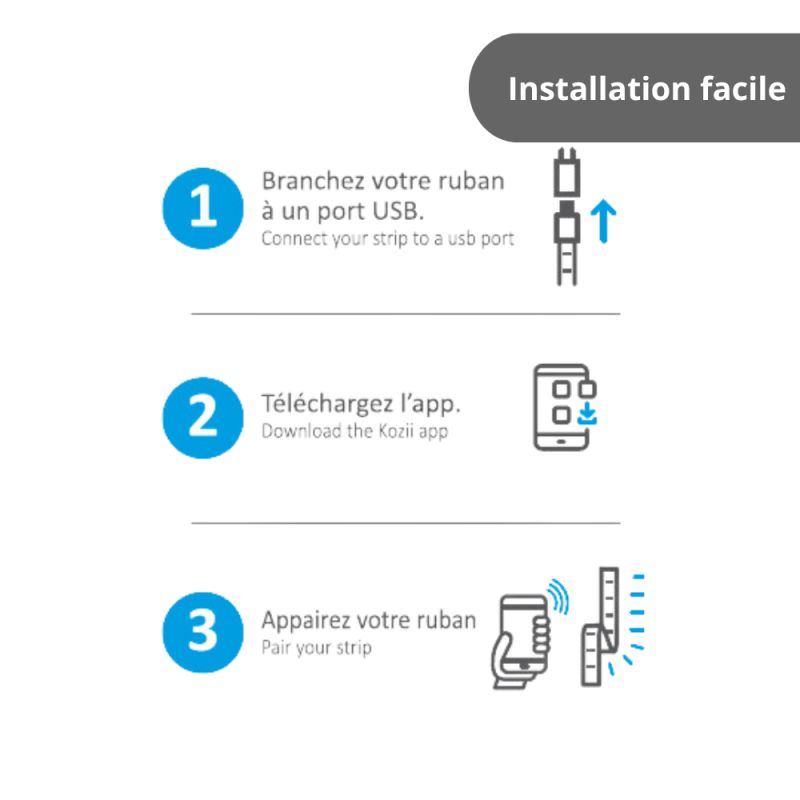 Installation facile

1

Branchez votre ruban à un port USB.
Connect your strip to a usb port

2

Téléchargez l'app.
Download the Kozii app

3

Appairez votre ruban
Pair your strip