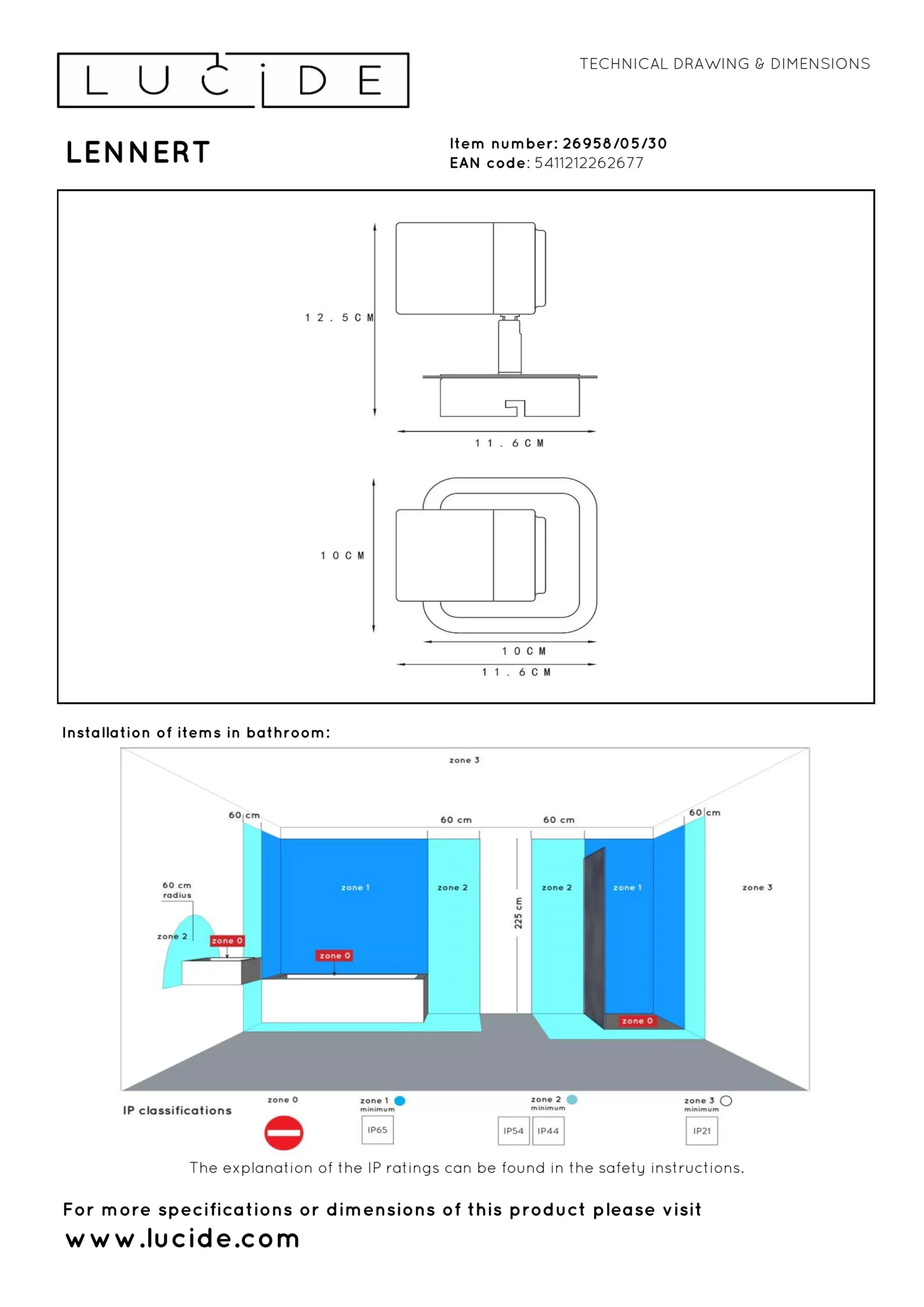 LUCIDE

TECHNICAL DRAWING & DIMENSIONS

LENNERT

Item number: 26958/05/30
EAN code: 5411212262677

12.5CM

11.6CM

10CM

10CM

11.6CM

Installation of items in bathroom:

zone 3

60 cm

60 cm

60 cm

60 cm

60 cm radius

zone 2

zone 0

zone 1

zone 0

zone 2

225 cm

zone 2

zone 1

zone 0

zone 3

IP classifications

zone 0

zone 1 minimum

IP65

zone 2 minimum

IP54

IP44

zone 3 minimum

IP21

The explanation of the IP ratings can be found in the safety instructions.

For more specifications or dimensions of this product please visit
www.lucide.com