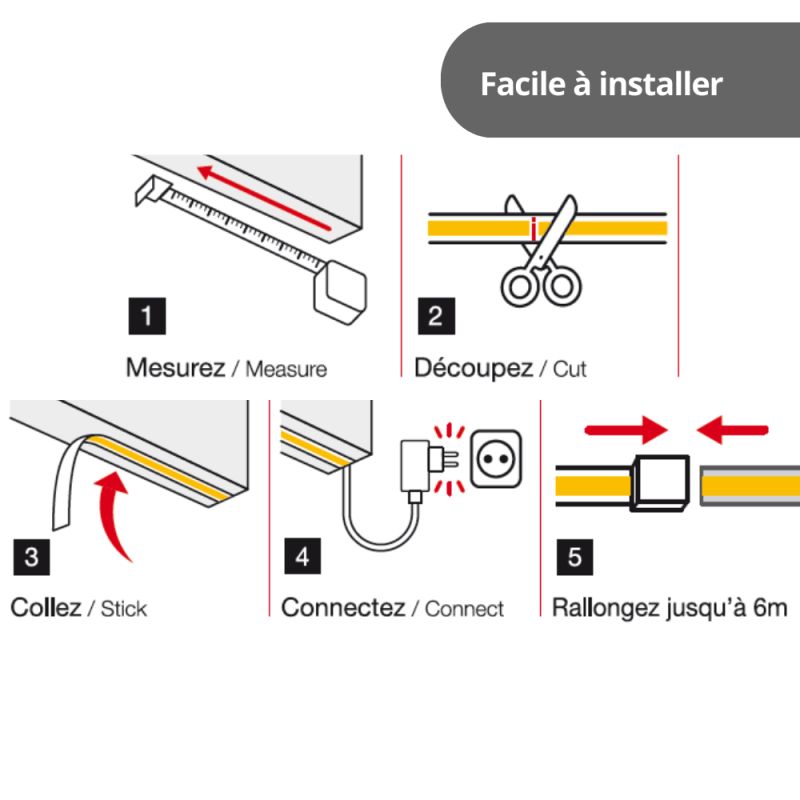 Facile à installer

1

Mesurez / Measure

2

Découpez / Cut

3

Collez / Stick

4

Connectez / Connect

5

Rallongez jusqu'à 6m