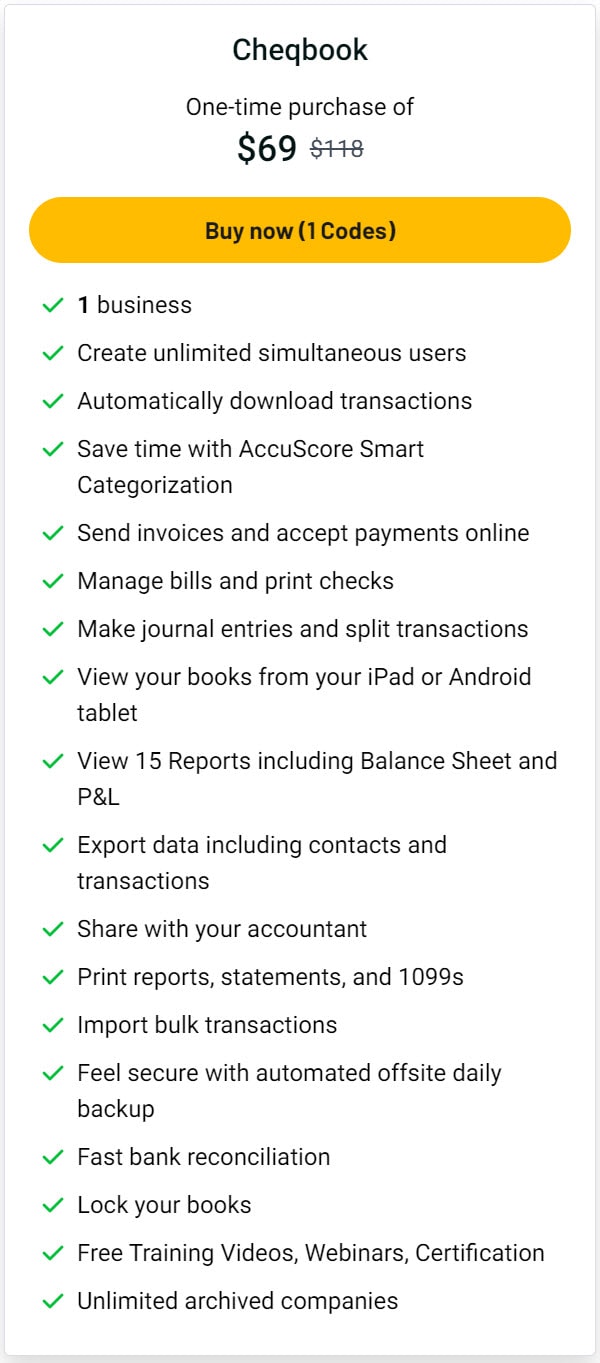 Cheqbook

One-time purchase of

$69 $118

Buy now (1 Codes)

1 business

Create unlimited simultaneous users

Automatically download transactions

Save time with AccuScore Smart Categorization

Send invoices and accept payments online

Manage bills and print checks

Make journal entries and split transactions

View your books from your iPad or Android tablet

View 15 Reports including Balance Sheet and P&L

Export data including contacts and transactions

Share with your accountant

Print reports, statements, and 1099s

Import bulk transactions

Feel secure with automated offsite daily backup

Fast bank reconciliation

Lock your books

Free Training Videos, Webinars, Certification

Unlimited archived companies