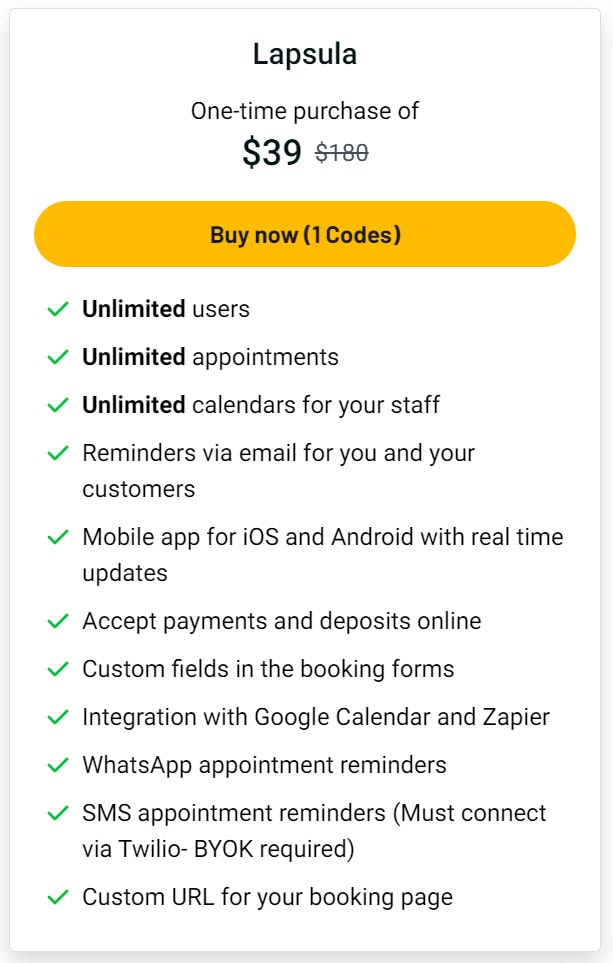 Lapsula

One-time purchase of

$39 $180

Buy now (1 Codes)

Unlimited users

Unlimited appointments

Unlimited calendars for your staff

Reminders via email for you and your customers

Mobile app for iOS and Android with real time updates

Accept payments and deposits online

Custom fields in the booking forms

Integration with Google Calendar and Zapier

WhatsApp appointment reminders

SMS appointment reminders (Must connect via Twilio- BYOK required)

Custom URL for your booking page