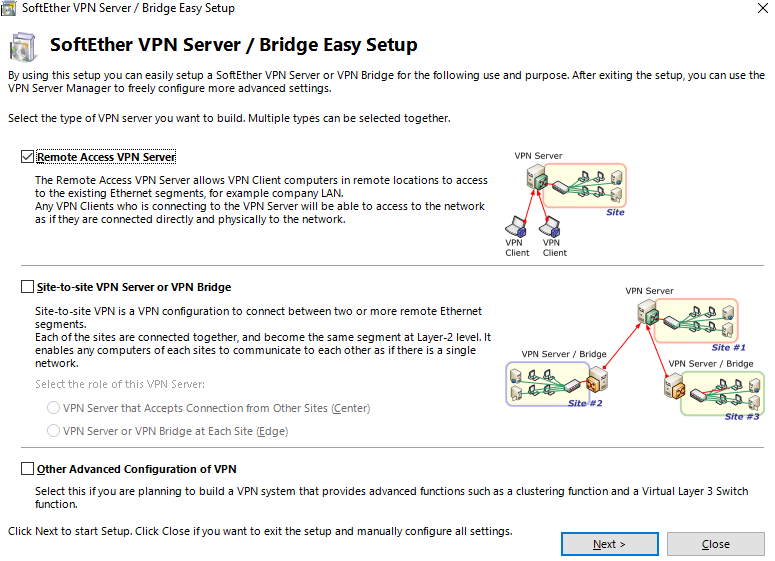 SoftEther VPN Server / Bridge Easy Setup

SoftEther VPN Server / Bridge Easy Setup

By using this setup you can easily setup a SoftEther VPN Server or VPN Bridge for the following use and purpose. After exiting the setup, you can use the VPN Server Manager to freely configure more advanced settings.

Select the type of VPN server you want to build. Multiple types can be selected together.

Remote Access VPN Server

The Remote Access VPN Server allows VPN Client computers in remote locations to access to the existing Ethernet segments, for example company LAN.
Any VPN Clients who is connecting to the VPN Server will be able to access to the network as if they are connected directly and physically to the network.

VPN Server
Site
VPN Client
VPN Client

Site-to-site VPN Server or VPN Bridge

Site-to-site VPN is a VPN configuration to connect between two or more remote Ethernet segments.
Each of the sites are connected together, and become the same segment at Layer-2 level. It enables any computers of each sites to communicate to each other as if there is a single network.

Select the role of this VPN Server:

VPN Server that Accepts Connection from Other Sites (Center)

VPN Server or VPN Bridge at Each Site (Edge)

VPN Server
Site #1
VPN Server / Bridge
Site #2
VPN Server / Bridge
Site #3

Other Advanced Configuration of VPN

Select this if you are planning to build a VPN system that provides advanced functions such as a clustering function and a Virtual Layer 3 Switch function.

Click Next to start Setup. Click Close if you want to exit the setup and manually configure all settings.

Next >

Close