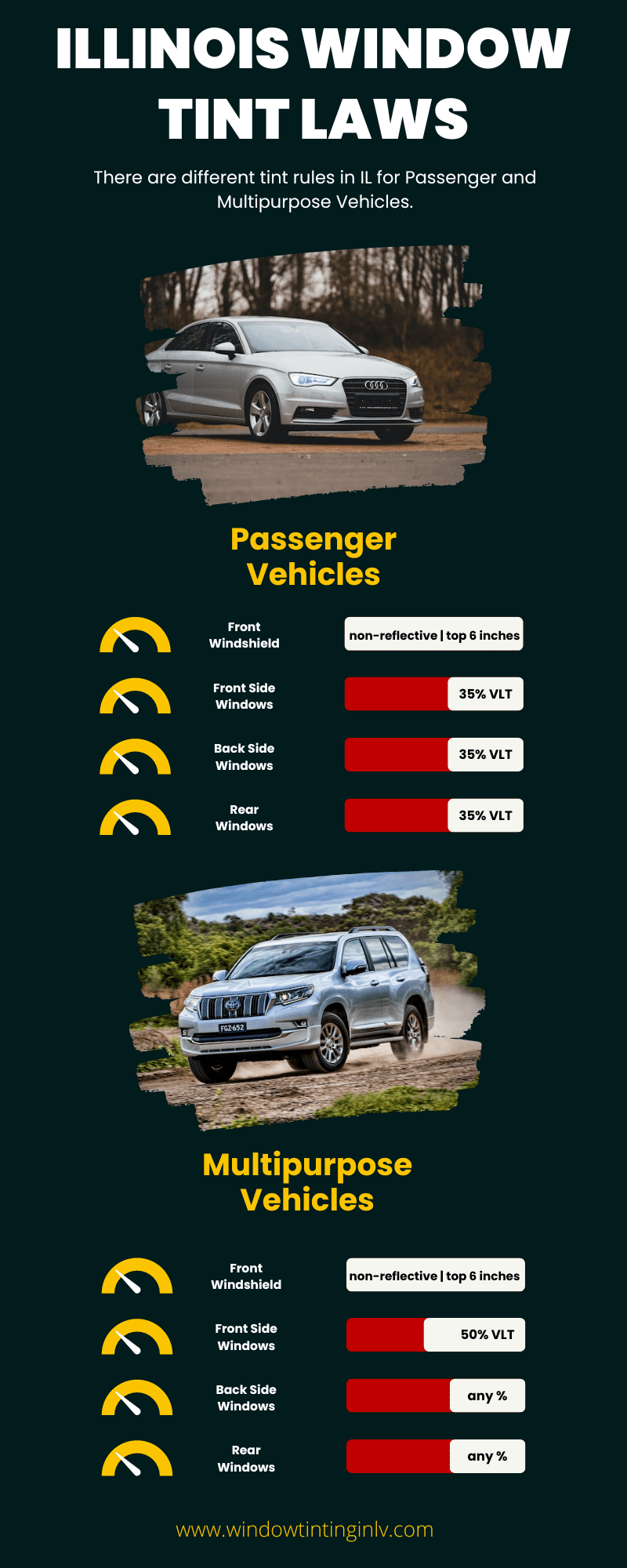 ILLINOIS WINDOW TINT LAWS

There are different tint rules in IL for Passenger and Multipurpose Vehicles.

Passenger Vehicles

Front Windshield
non-reflective | top 6 inches

Front Side Windows
35% VLT

Back Side Windows
35% VLT

Rear Windows
35% VLT

FGZ·652

Multipurpose Vehicles

Front Windshield
non-reflective | top 6 inches

Front Side Windows
50% VLT

Back Side Windows
any %

Rear Windows
any %

www.windowtintinginlv.com