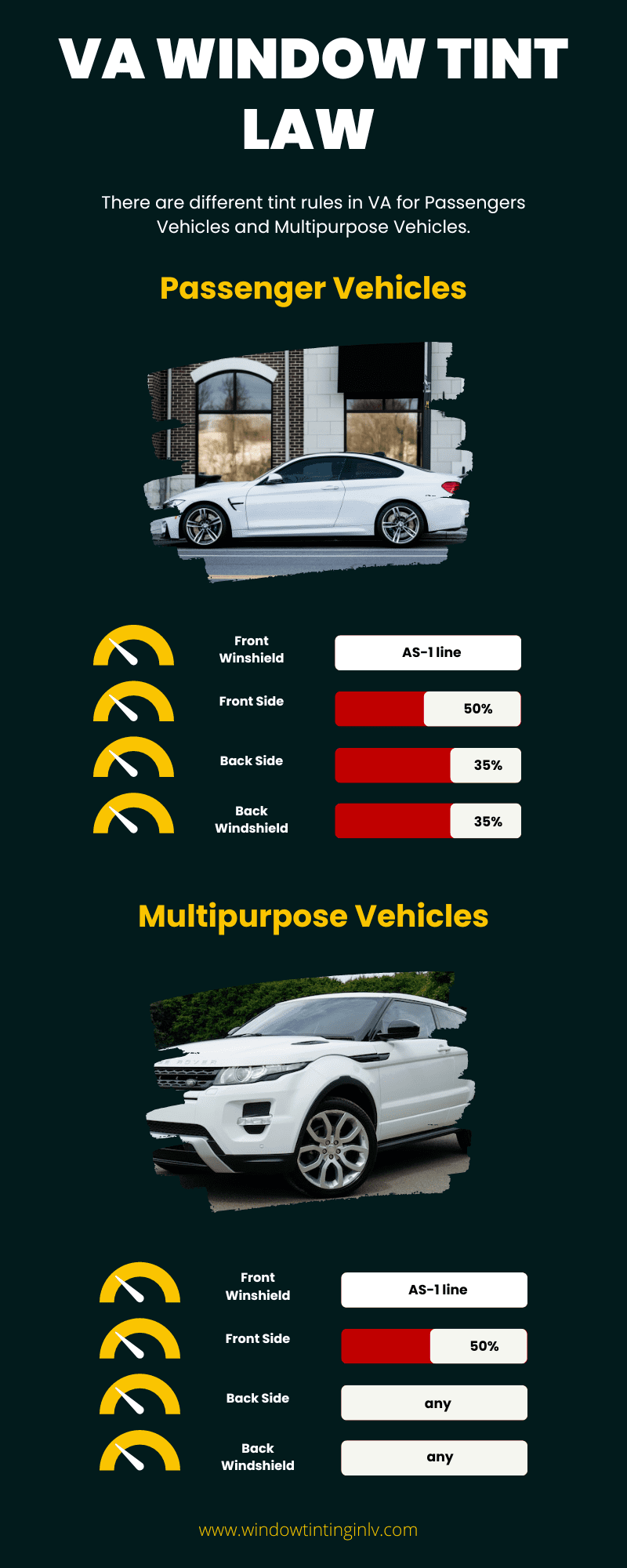 VA WINDOW TINT LAW

There are different tint rules in VA for Passengers Vehicles and Multipurpose Vehicles.

Passenger Vehicles

Front Winshield
AS-1 line

Front Side
50%

Back Side
35%

Back Windshield
35%

Multipurpose Vehicles

Front Winshield
AS-1 line

Front Side
50%

Back Side
any

Back Windshield
any

www.windowtintinginlv.com