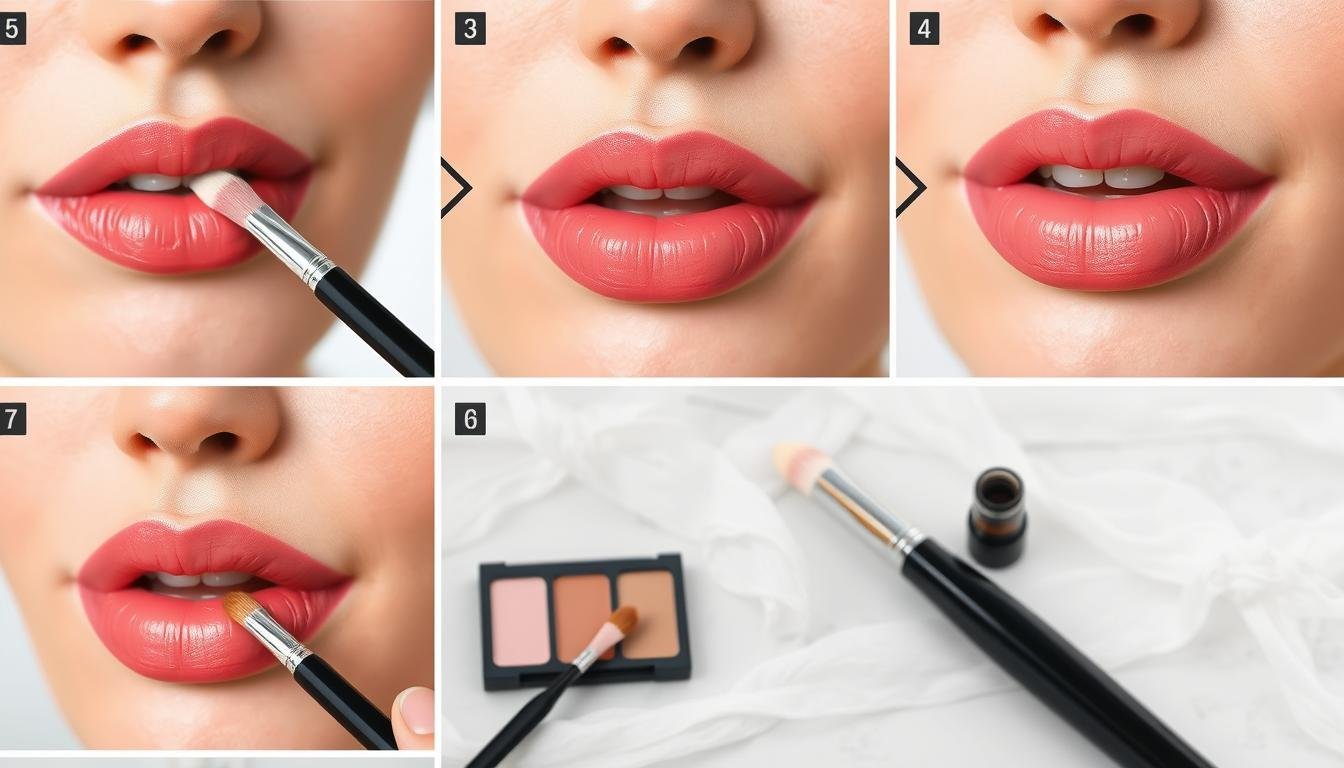 5

3

4

7

6