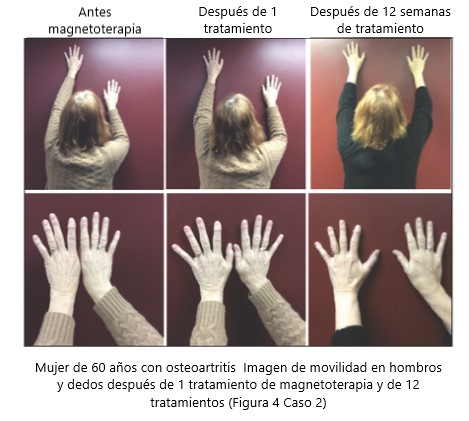 Antes magnetoterapia

Después de 1 tratamiento

Después de 12 semanas de tratamiento

Mujer de 60 años con osteoartritis  Imagen de movilidad en hombros y dedos después de 1 tratamiento de magnetoterapia y de 12 tratamientos (Figura 4 Caso 2)