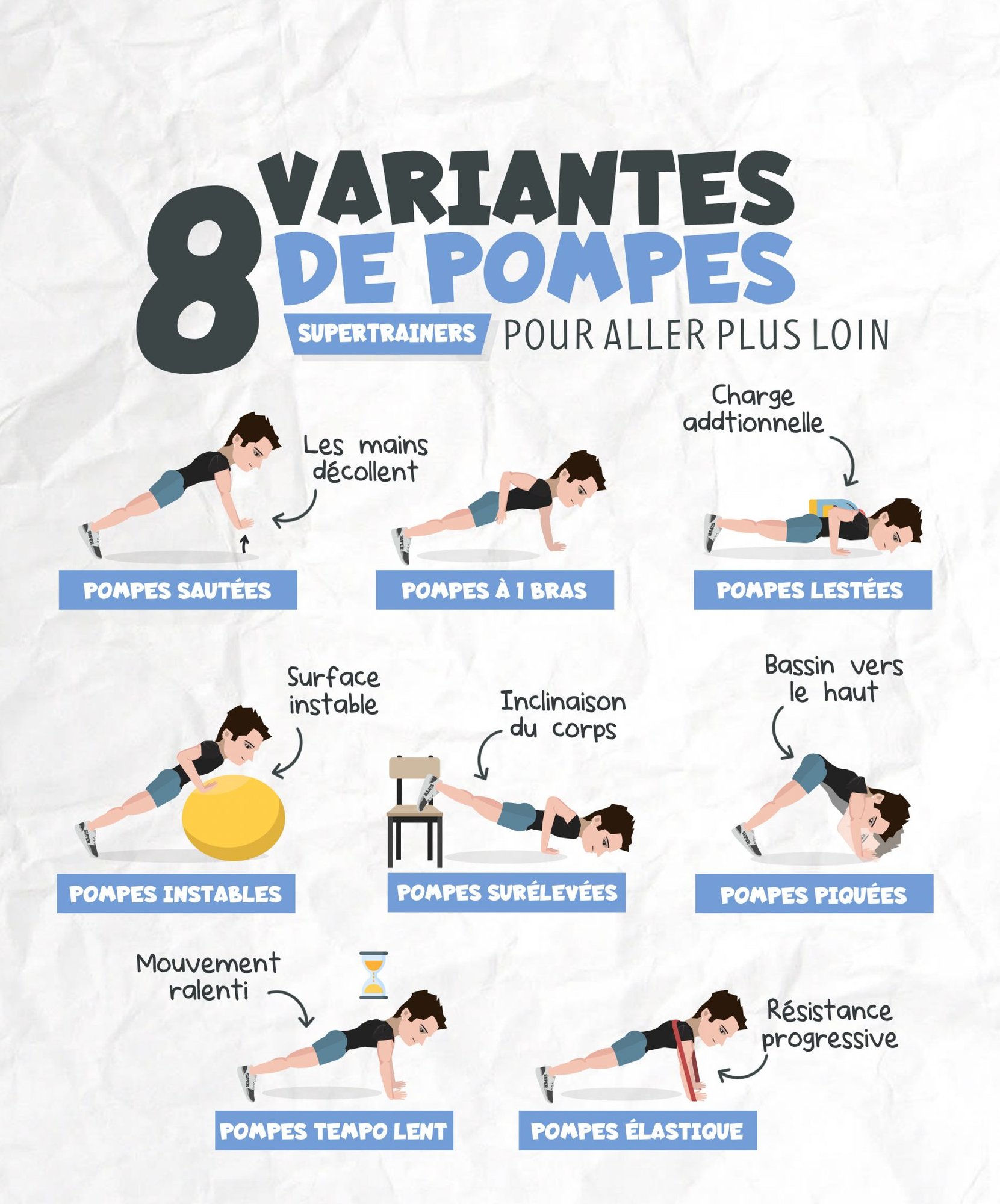 8 VARIANTES DE POMPES

SUPERTRAINERS POUR ALLER PLUS LOIN

Les mains décollent

POMPES SAUTÉES

POMPES À 1 BRAS

Charge addtionnelle

POMPES LESTÉES

Surface instable

POMPES INSTABLES

Inclinaison du corps

POMPES SURÉLEVÉES

Bassin vers le haut

POMPES PIQUÉES

Mouvement ralenti

POMPES TEMPO LENT

Résistance progressive

POMPES ÉLASTIQUE