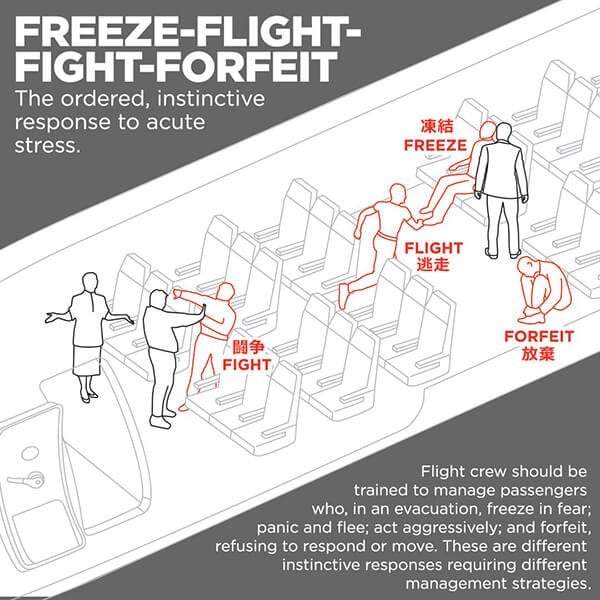 FREEZE-FLIGHT-FIGHT-FORFEIT

The ordered, instinctive response to acute stress.

凍結
FREEZE

FLIGHT
逃走

闘争
FIGHT

FORFEIT
放棄

Flight crew should be trained to manage passengers who, in an evacuation, freeze in fear; panic and flee; act aggressively; and forfeit, refusing to respond or move. These are different instinctive responses requiring different management strategies.