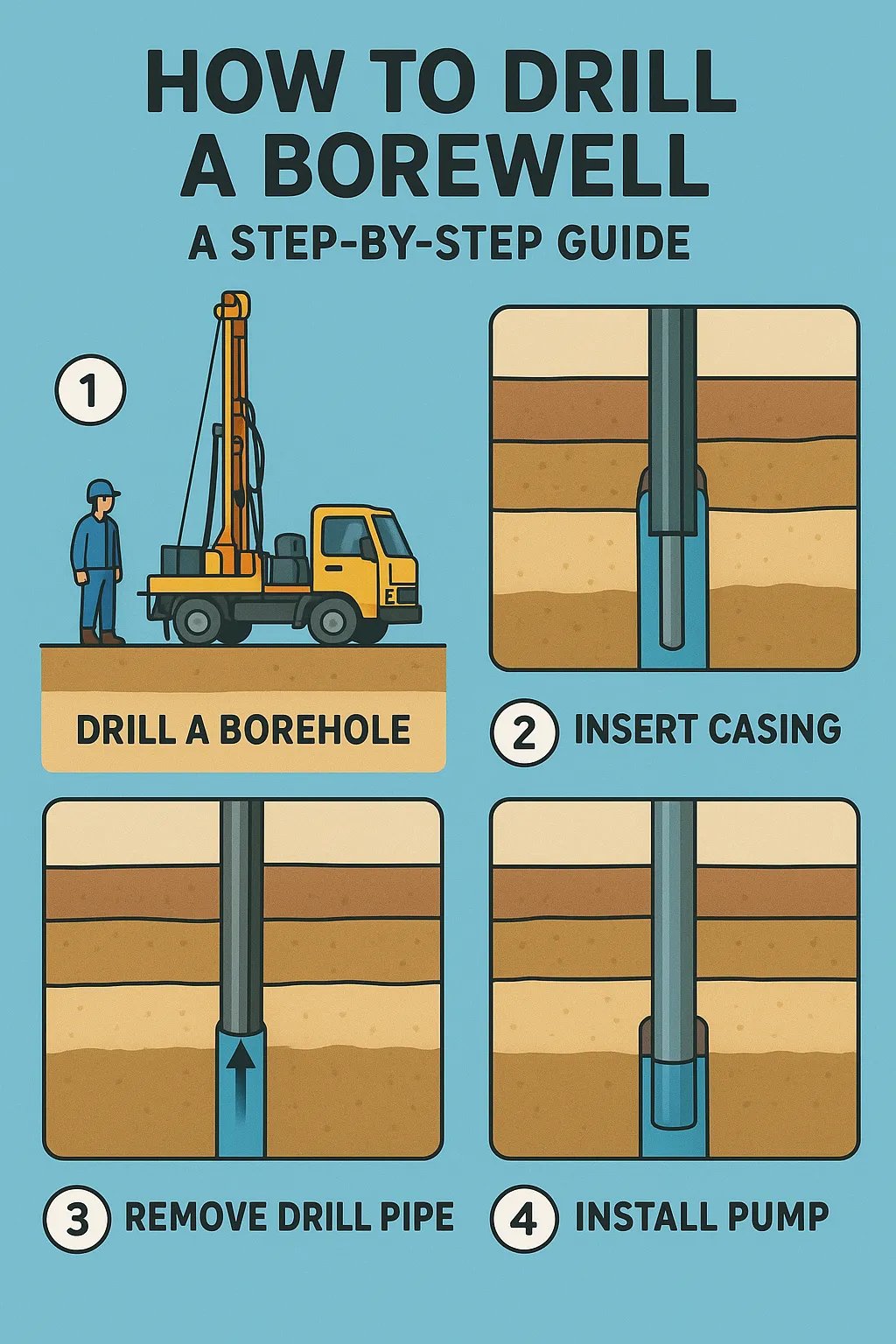 HOW TO DRILL A BOREWELL

A STEP-BY-STEP GUIDE

1

E

DRILL A BOREHOLE

2 INSERT CASING

3 REMOVE DRILL PIPE

4 INSTALL PUMP